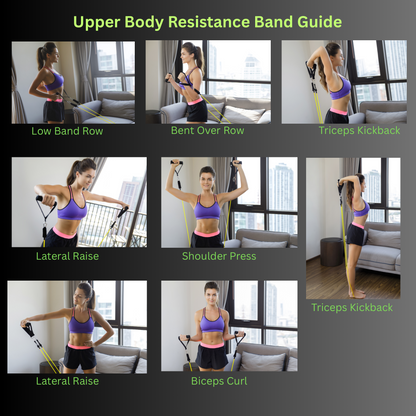 Upper Body Resistance Band Guide

Low Band Row

Bent Over Row

Triceps Kickback

Lateral Raise

Shoulder Press

Triceps Kickback

Lateral Raise

Biceps Curl