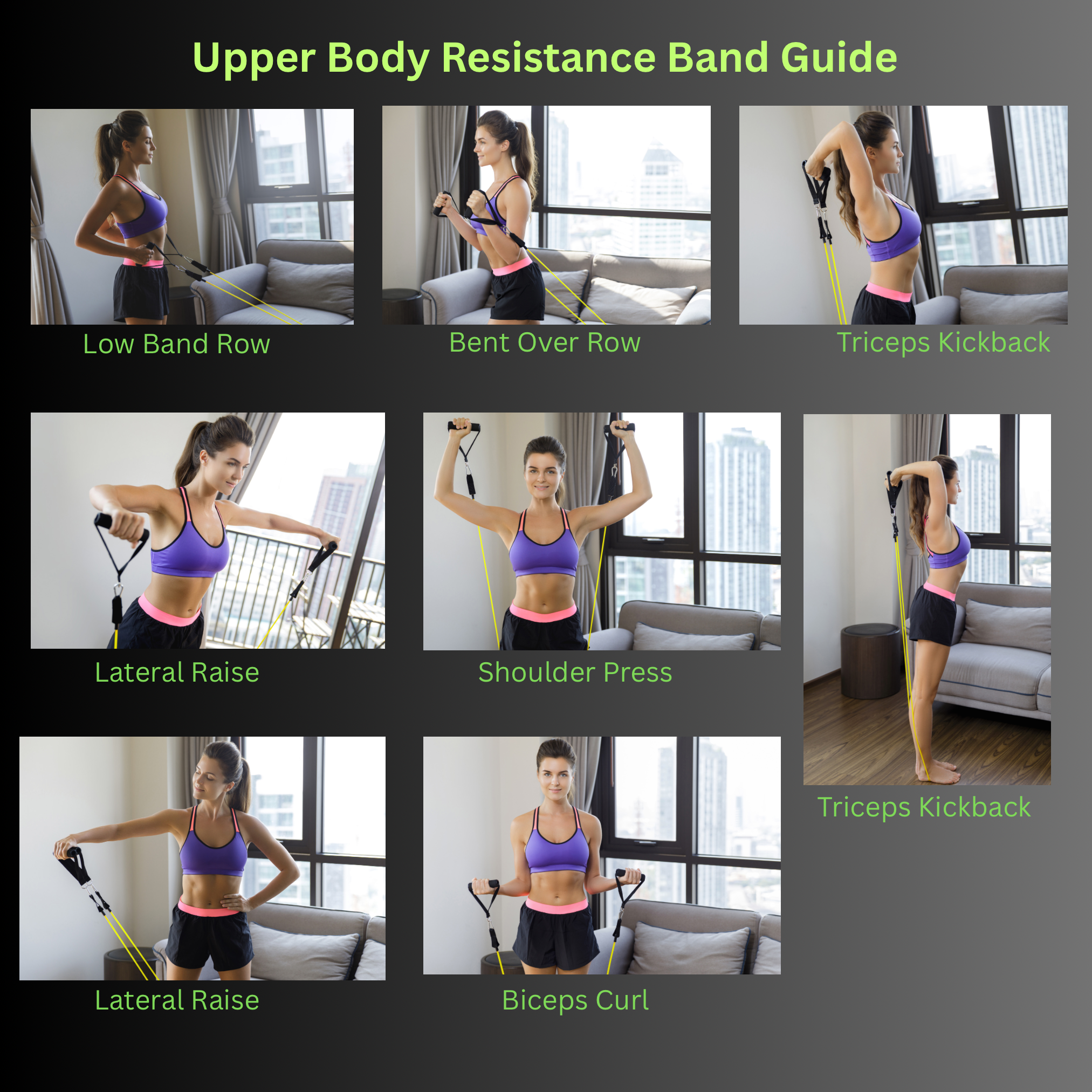 Upper Body Resistance Band Guide

Low Band Row

Bent Over Row

Triceps Kickback

Lateral Raise

Shoulder Press

Triceps Kickback

Lateral Raise

Biceps Curl